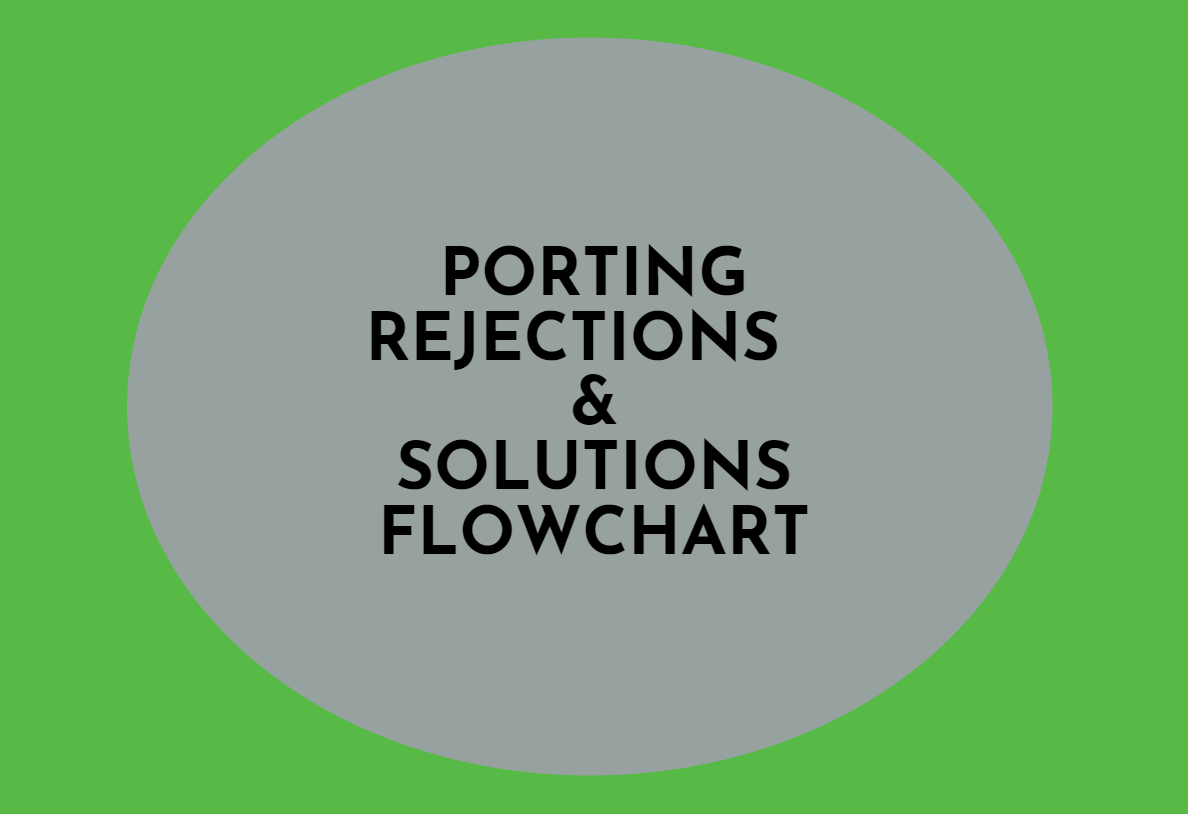 PORTING
REJECTIONS
&
SOLUTIONS
FLOWCHART